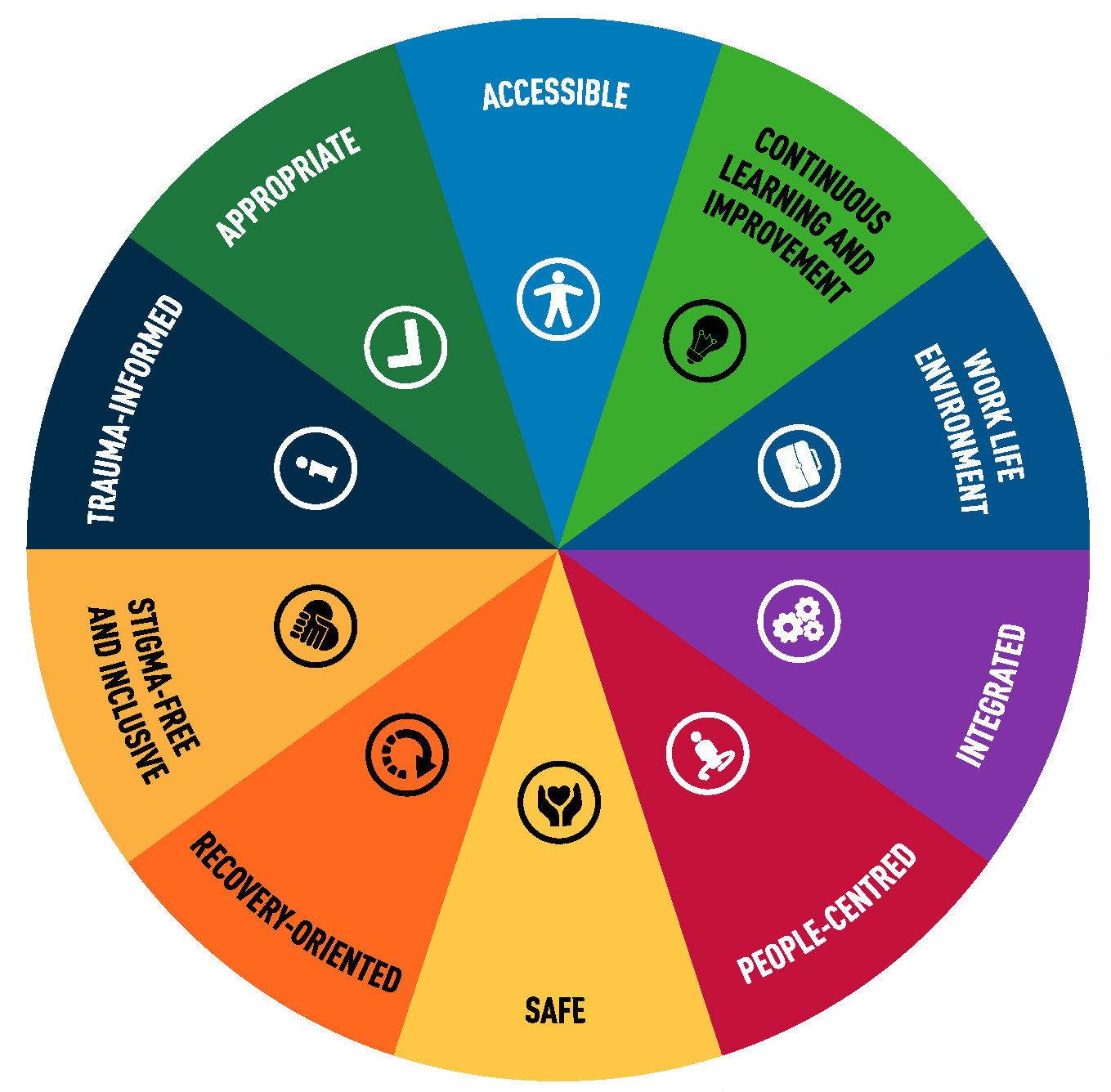 ACCESSIBLE

CONTINUOUS LEARNING AND IMPROVEMENT

WORK LIFE ENVIRONMENT

INTEGRATED

PEOPLE-CENTRED

SAFE

RECOVERY-ORIENTED

STIGMA-FREE AND INCLUSIVE

TRAUMA-INFORMED

APPROPRIATE